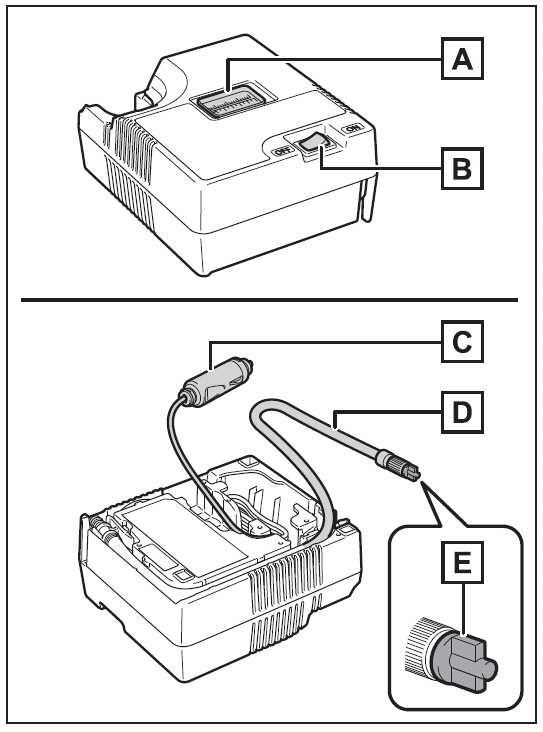 A

OFF

ON

B

C

D

E