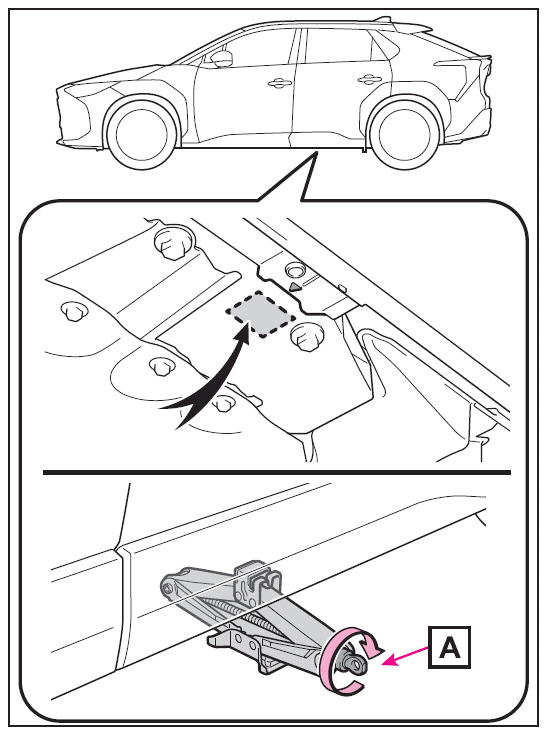 A