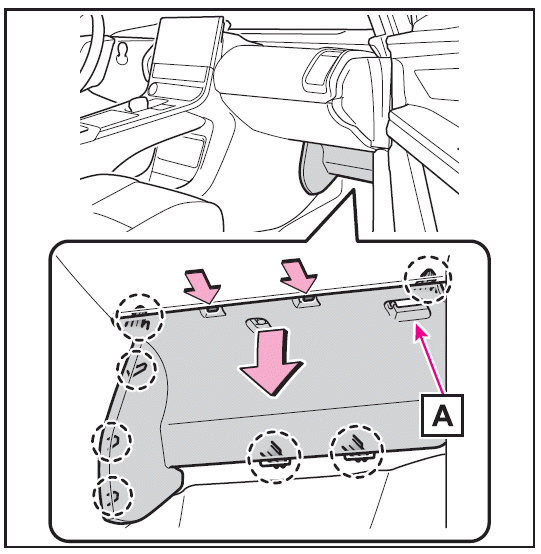 A