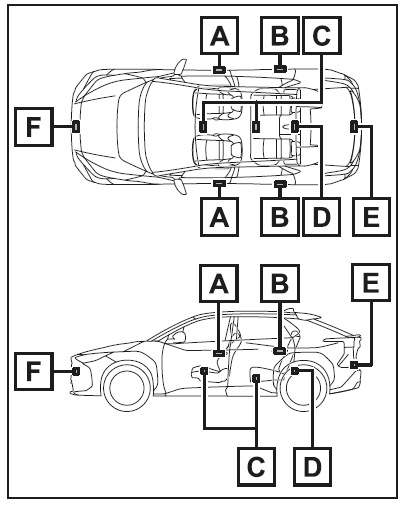 A B C

F

A B D E

A B E

F

C D