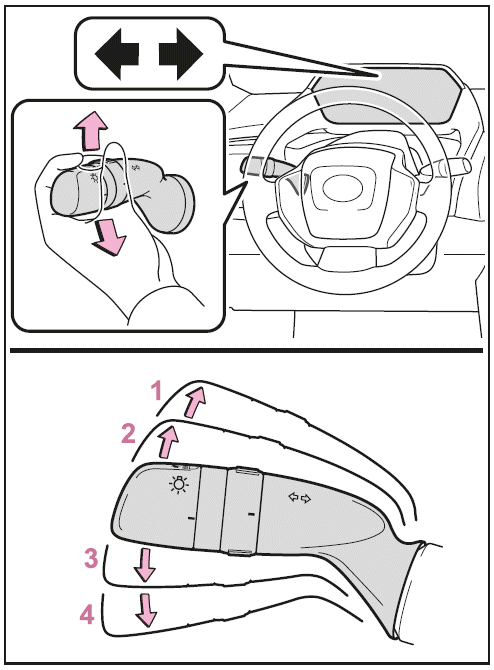 1
2
3
4