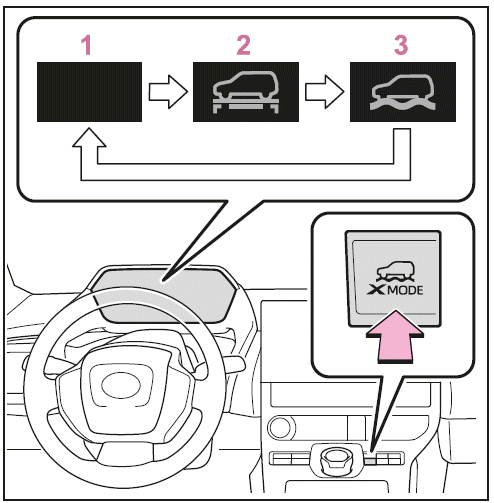 1
2
3
XMODE