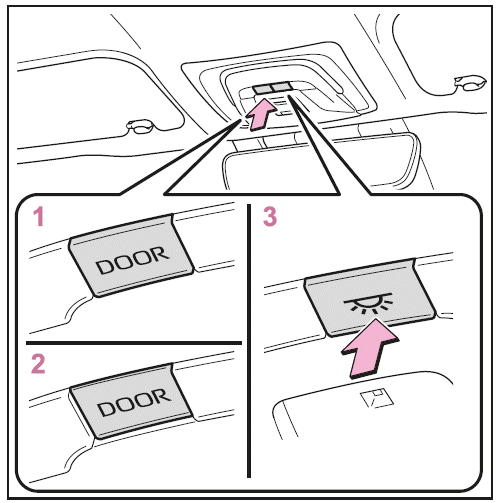 1

DOOR

2

DOOR

3